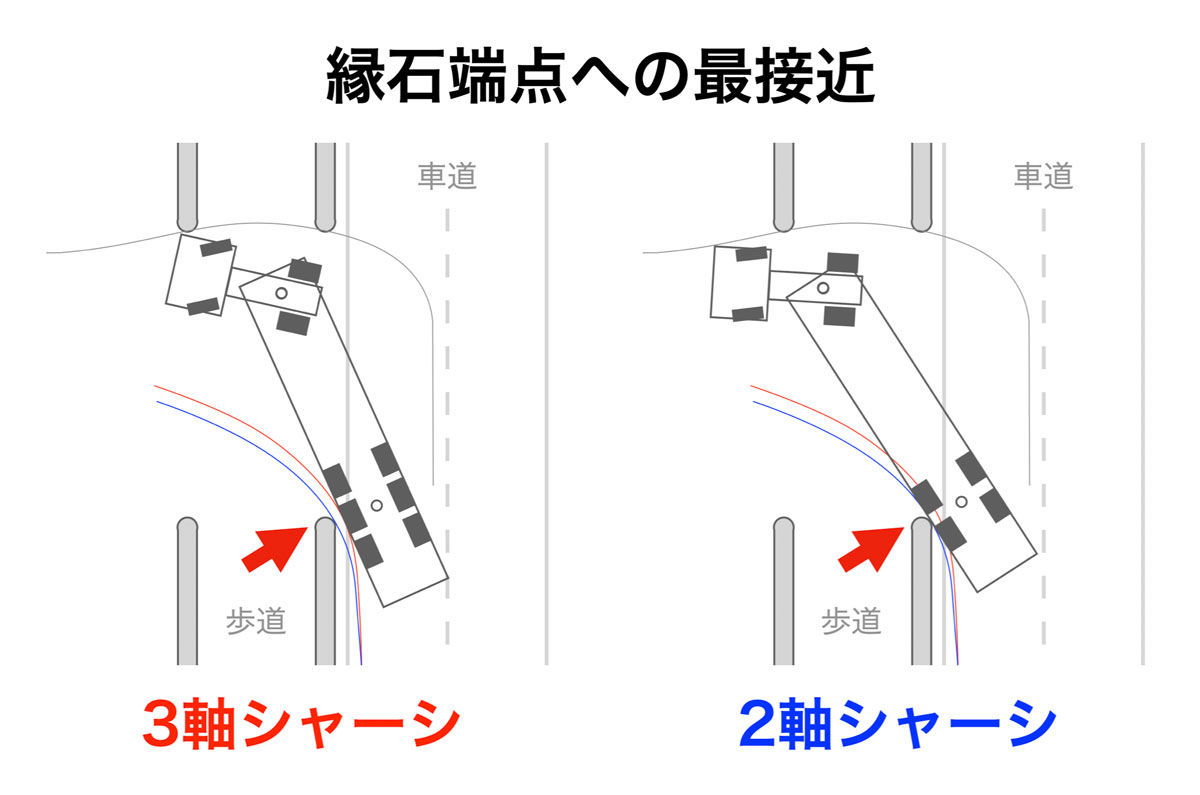 縁石端点への最接近

車道

歩道

3軸シャーシ

車道

歩道

2軸シャーシ