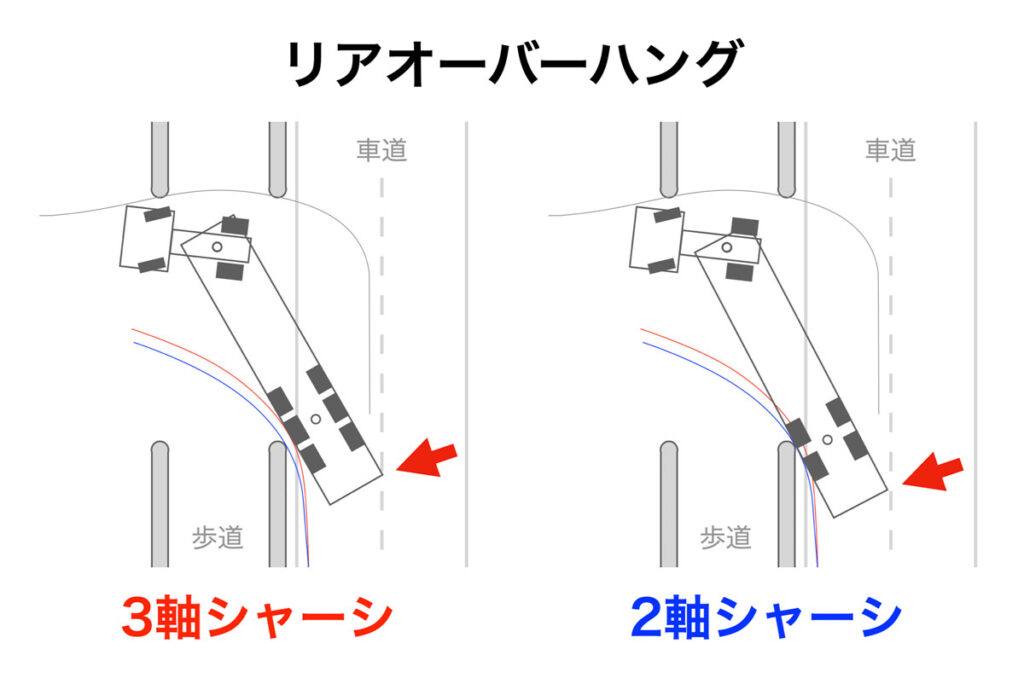 リアオーバーハング

車道

歩道

3軸シャーシ

車道

歩道

2軸シャーシ