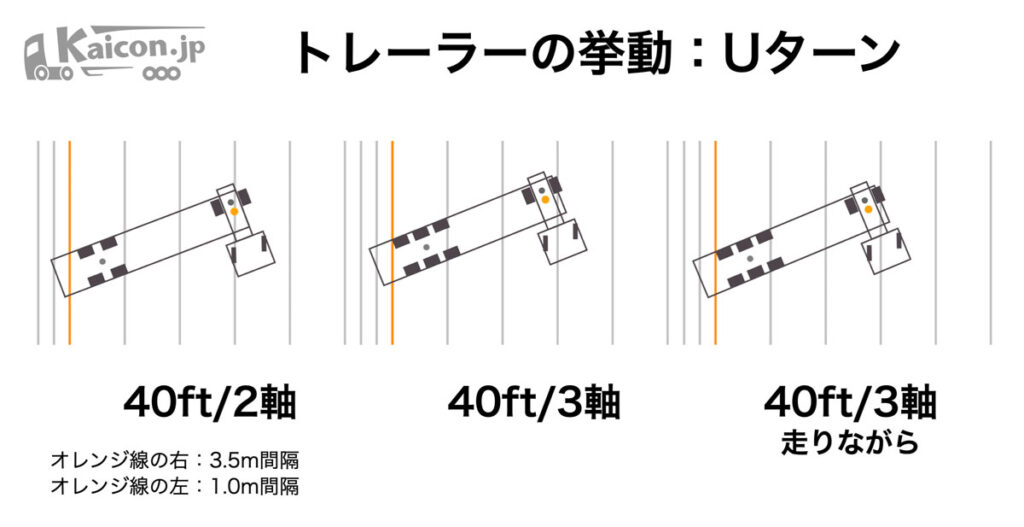 Kaicon.jp

トレーラーの挙動：Uターン

40ft/2軸

40ft/3軸

40ft/3軸
走りながら

オレンジ線の右：3.5m間隔
オレンジ線の左：1.0m間隔